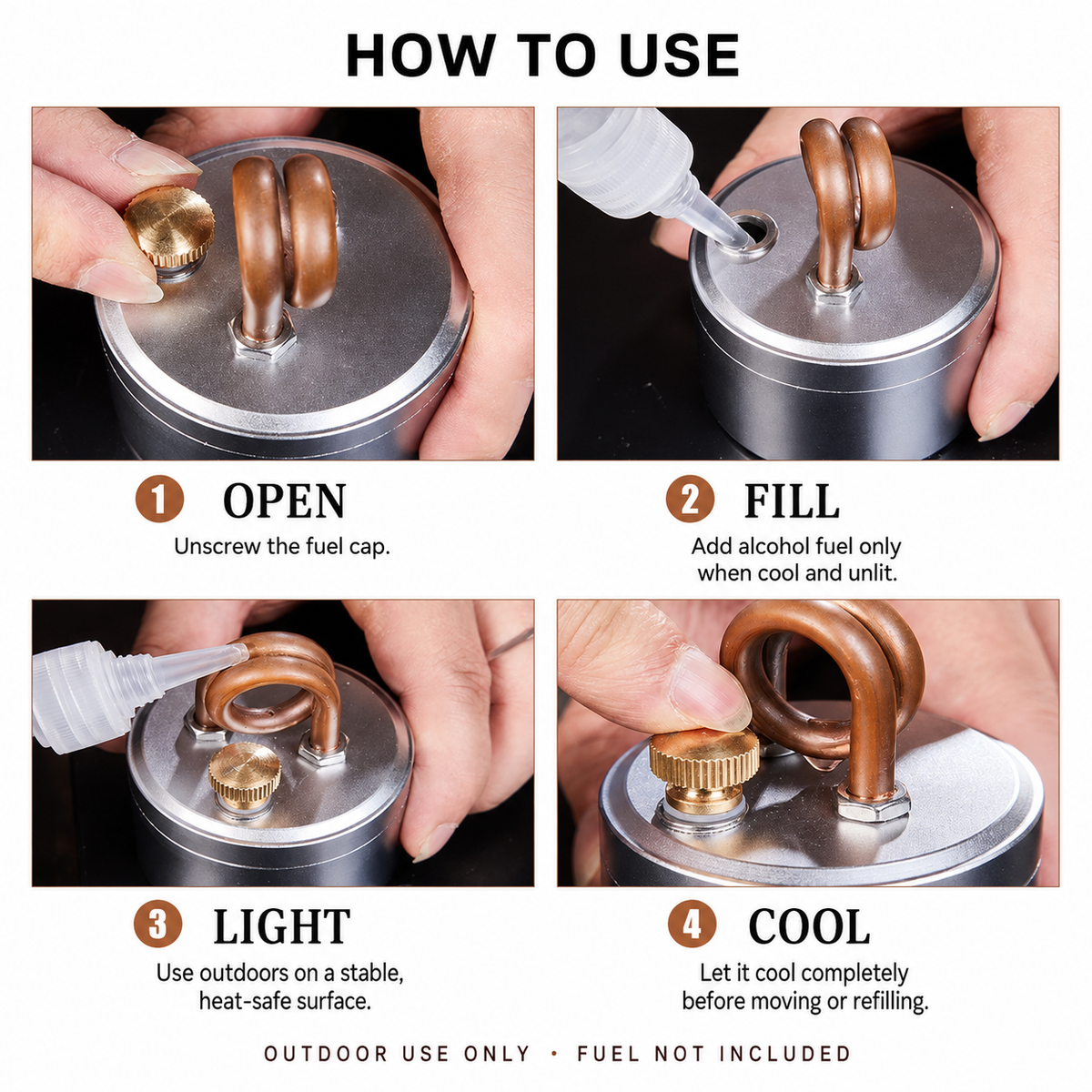 HOW TO USE

1 OPEN
Unscrew the fuel cap.

2 FILL
Add alcohol fuel only when cool and unlit.

3 LIGHT
Use outdoors on a stable, heat-safe surface.

4 COOL
Let it cool completely before moving or refilling.

OUTDOOR USE ONLY • FUEL NOT INCLUDED